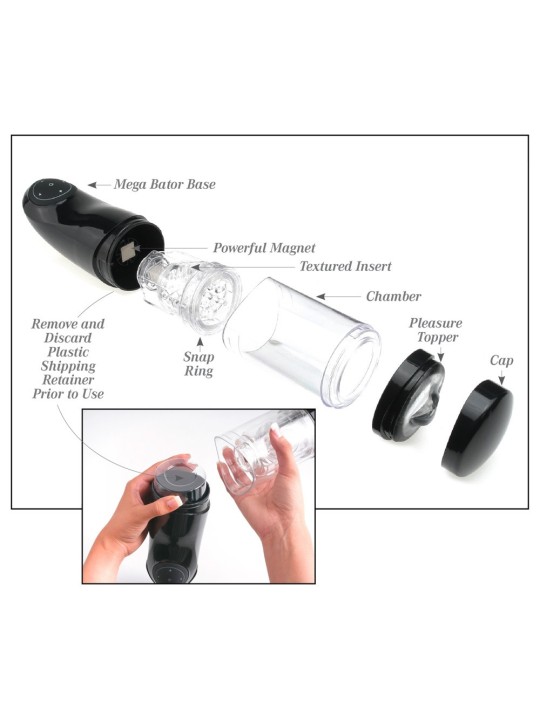 Mega Bator Base

Powerful Magnet

Textured Insert

Chamber

Remove and Discard Plastic Shipping Retainer Prior to Use

Snap Ring

Pleasure Topper

Cap